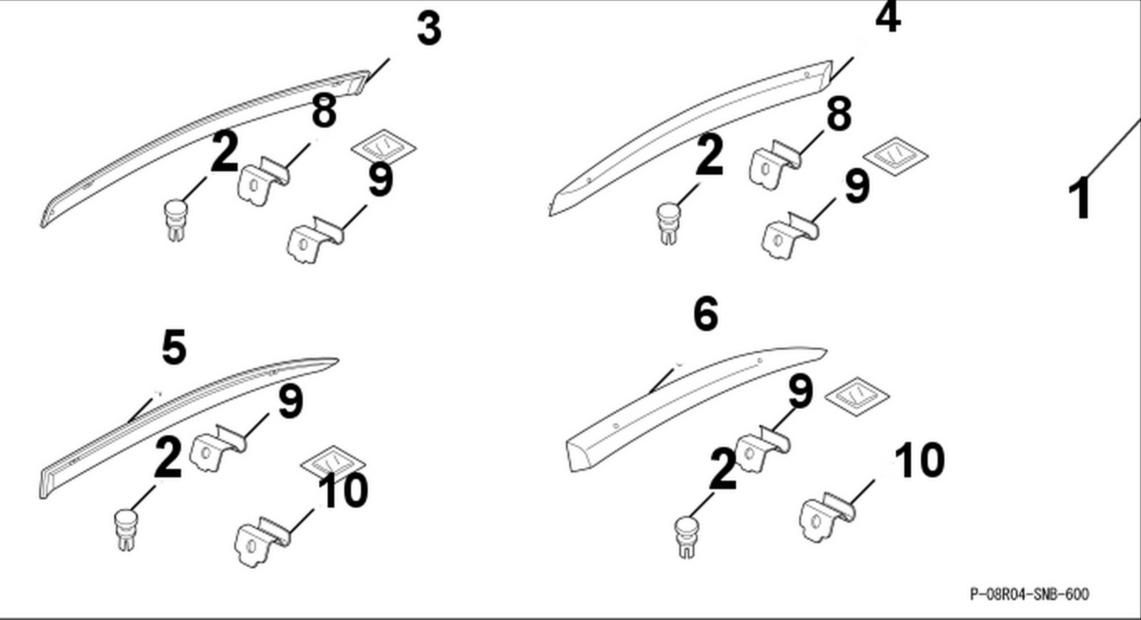 3
8
2
9
4
8
2
9
1
5
9
2
10
6
9
2
10
P-08R04-SNB-600